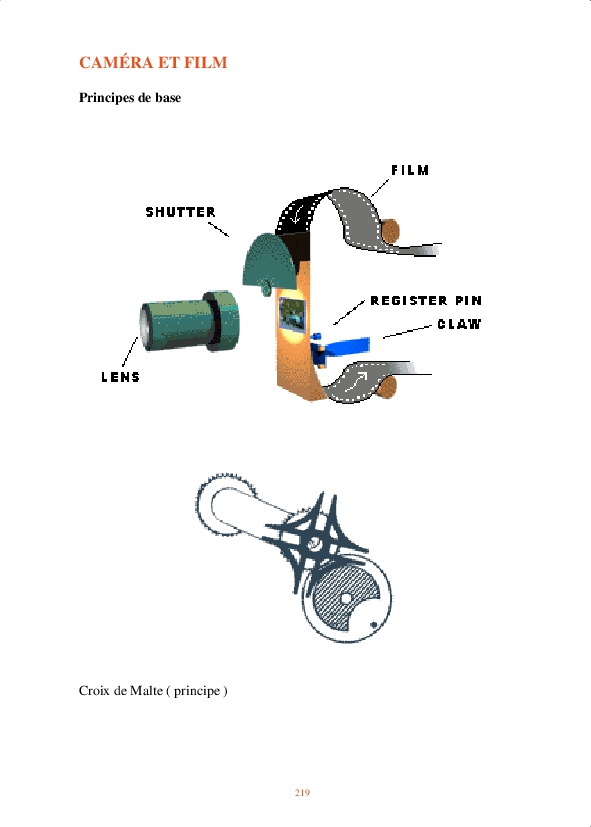 CAMÉRA ET FILM

Principes de base

FILM

SHUTTER

REGISTER PIN

CLAW

LENS

Croix de Malte ( principe )

219