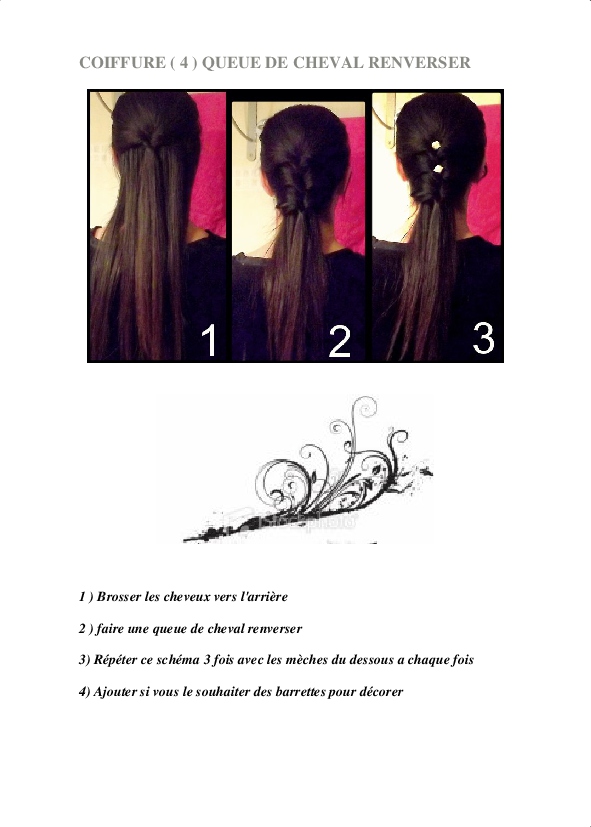 COIFFURE ( 4 ) QUEUE DE CHEVAL RENVERSER

1

2

3

iStockphoto

1 ) Brosser les cheveux vers l'arrière

2 ) faire une queue de cheval renverser

3) Répéter ce schéma 3 fois avec les mèches du dessous a chaque fois

4) Ajouter si vous le souhaiter des barrettes pour décorer