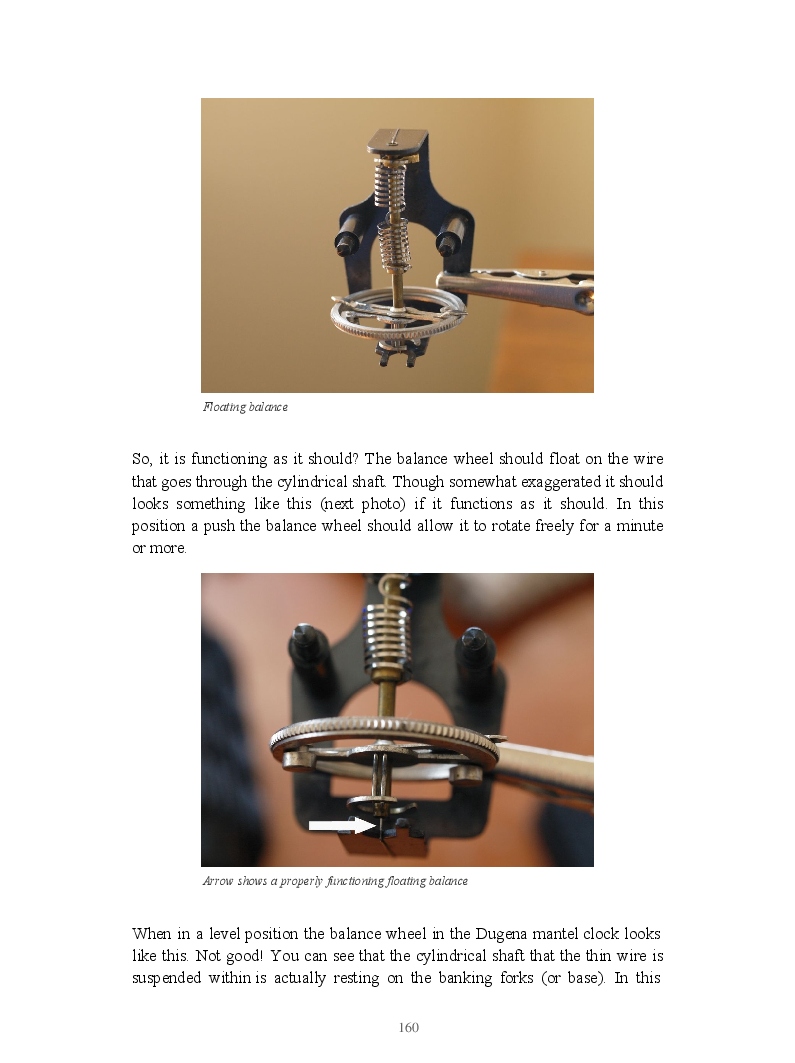 Floating balance

So, it is functioning as it should? The balance wheel should float on the wire that goes through the cylindrical shaft. Though somewhat exaggerated it should looks something like this (next photo) if it functions as it should. In this position a push the balance wheel should allow it to rotate freely for a minute or more.

Arrow shows a properly functioning floating balance

When in a level position the balance wheel in the Dugena mantel clock looks like this. Not good! You can see that the cylindrical shaft that the thin wire is suspended within is actually resting on the banking forks (or base). In this

160