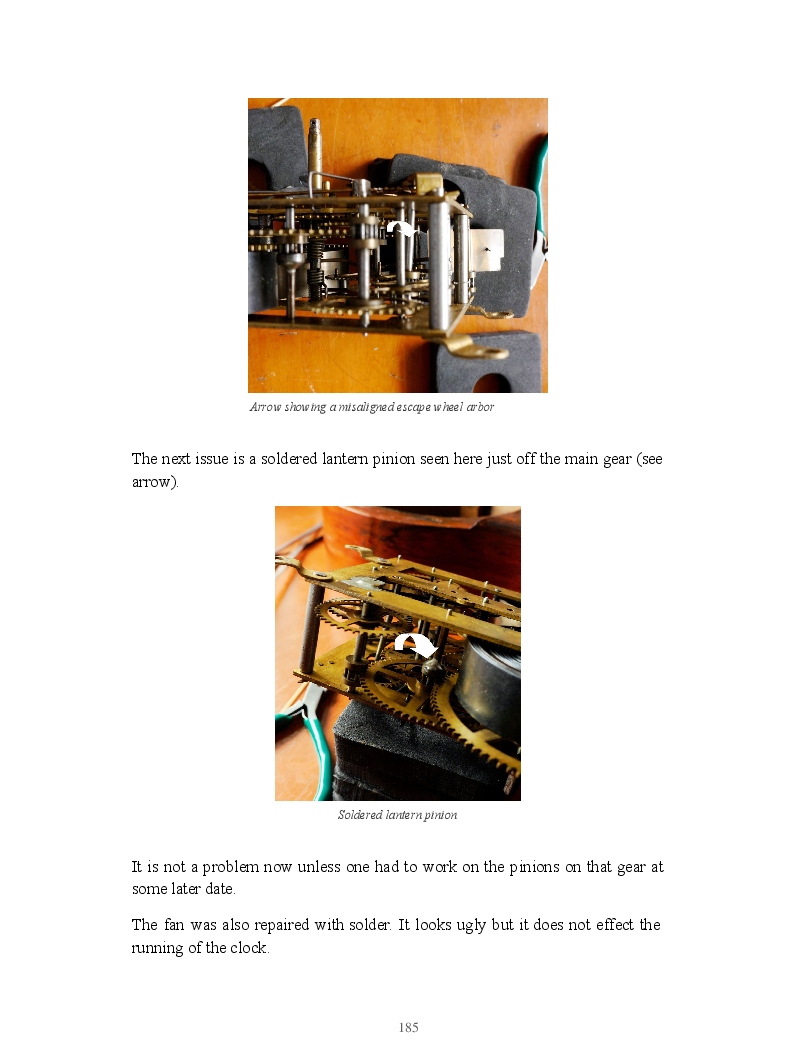 Arrow showing a misaligned escape wheel arbor

The next issue is a soldered lantern pinion seen here just off the main gear (see arrow).

Soldered lantern pinion

It is not a problem now unless one had to work on the pinions on that gear at some later date.

The fan was also repaired with solder. It looks ugly but it does not effect the running of the clock.

185