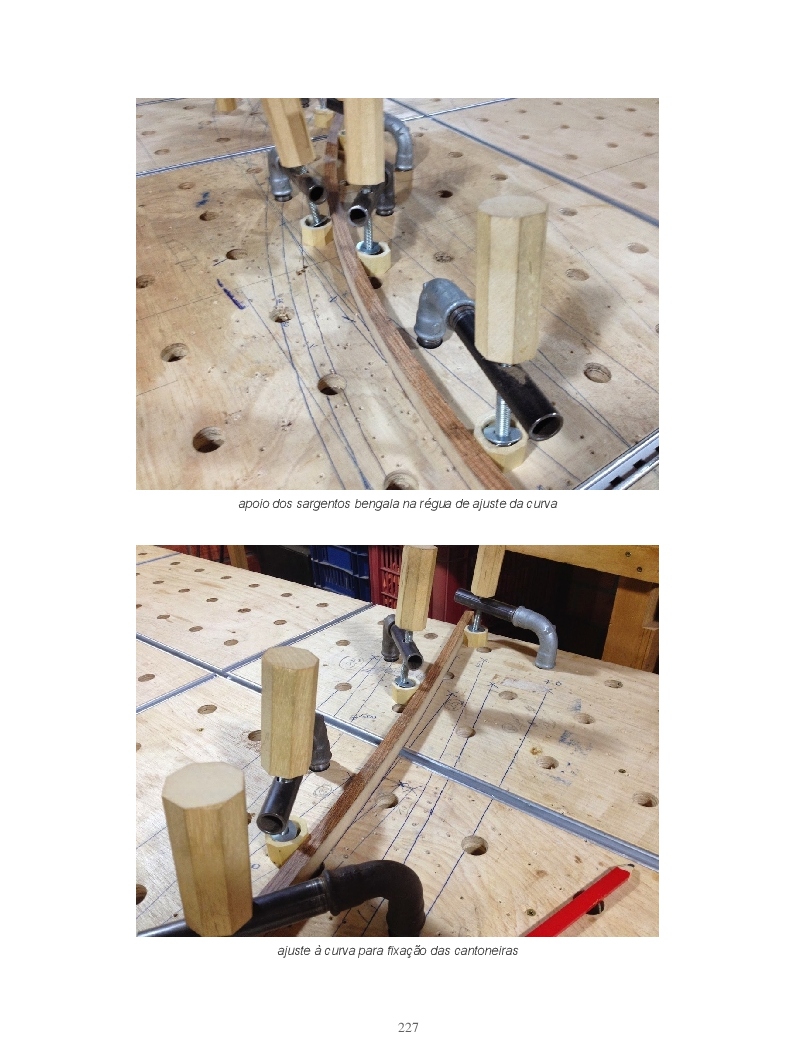 apoio dos sargentos bengala na régua de ajuste da curva

ajuste à curva para fixação das cantoneiras

227