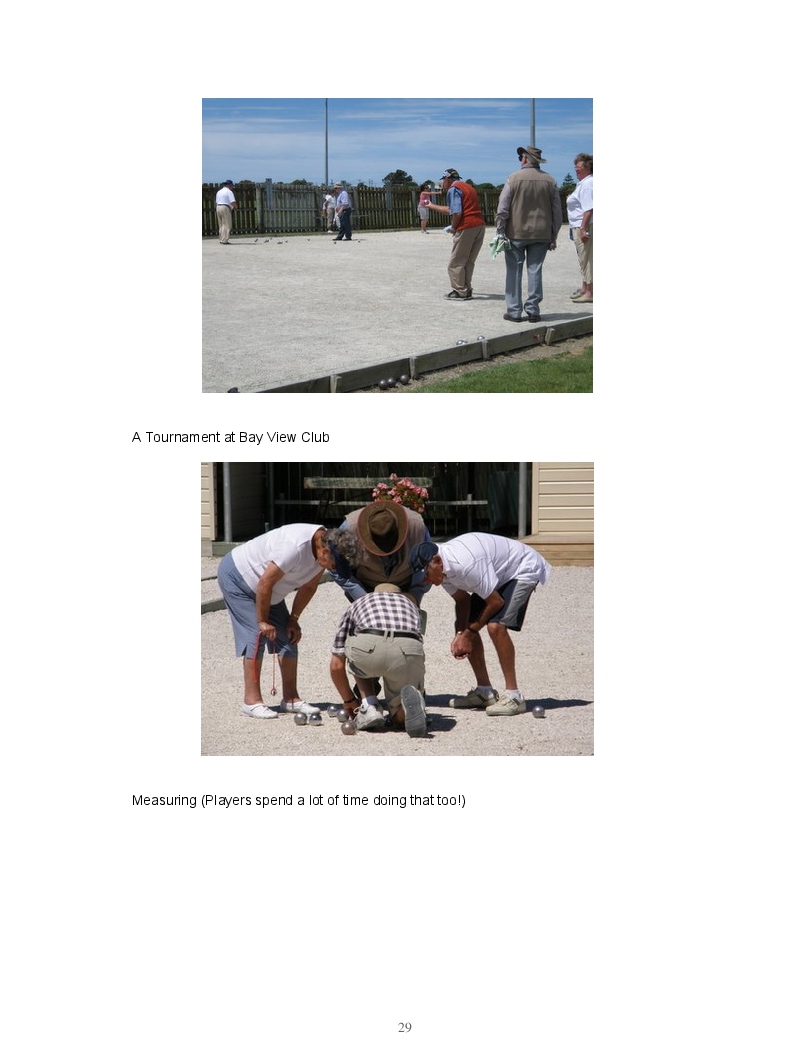 A Tournament at Bay View Club

Measuring (Players spend a lot of time doing that too!)

29