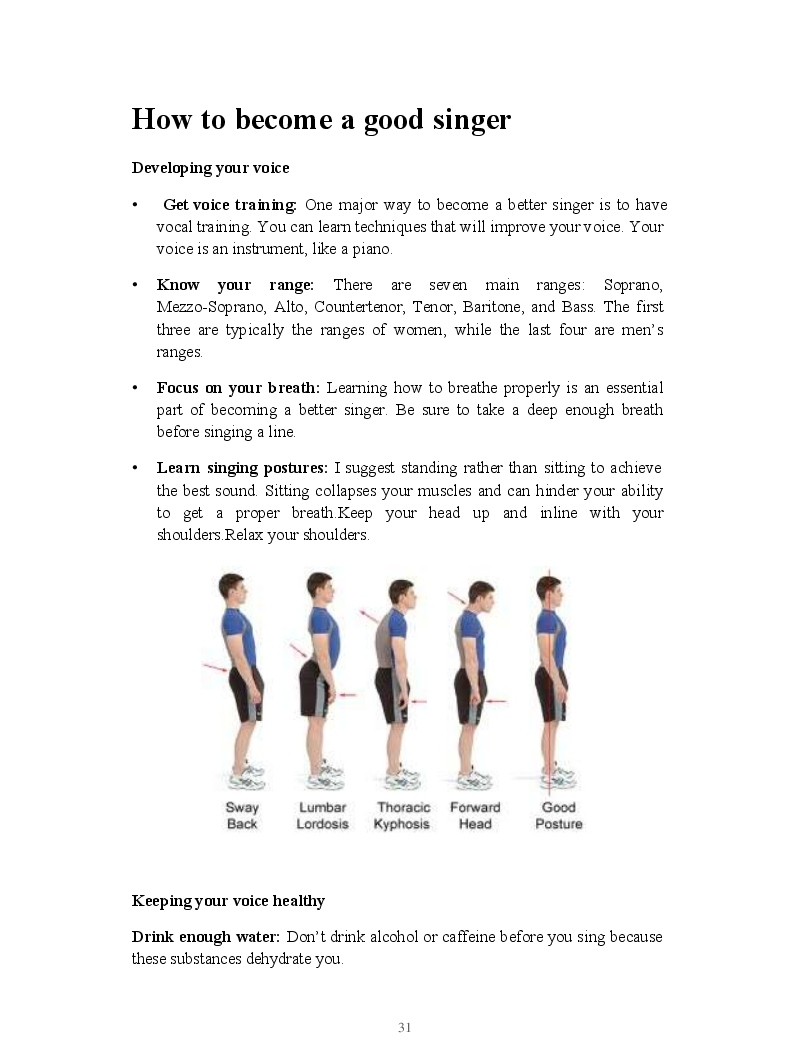 How to become a good singer

Developing your voice

• Get voice training: One major way to become a better singer is to have vocal training. You can learn techniques that will improve your voice. Your voice is an instrument, like a piano.

• Know your range: There are seven main ranges: Soprano, Mezzo-Soprano, Alto, Countertenor, Tenor, Baritone, and Bass. The first three are typically the ranges of women, while the last four are men's ranges.

• Focus on your breath: Learning how to breathe properly is an essential part of becoming a better singer. Be sure to take a deep enough breath before singing a line.

• Learn singing postures: I suggest standing rather than sitting to achieve the best sound. Sitting collapses your muscles and can hinder your ability to get a proper breath.Keep your head up and inline with your shoulders.Relax your shoulders.

Sway Back
Lumbar Lordosis
Thoracic Kyphosis
Forward Head
Good Posture

Keeping your voice healthy

Drink enough water: Don't drink alcohol or caffeine before you sing because these substances dehydrate you.

31