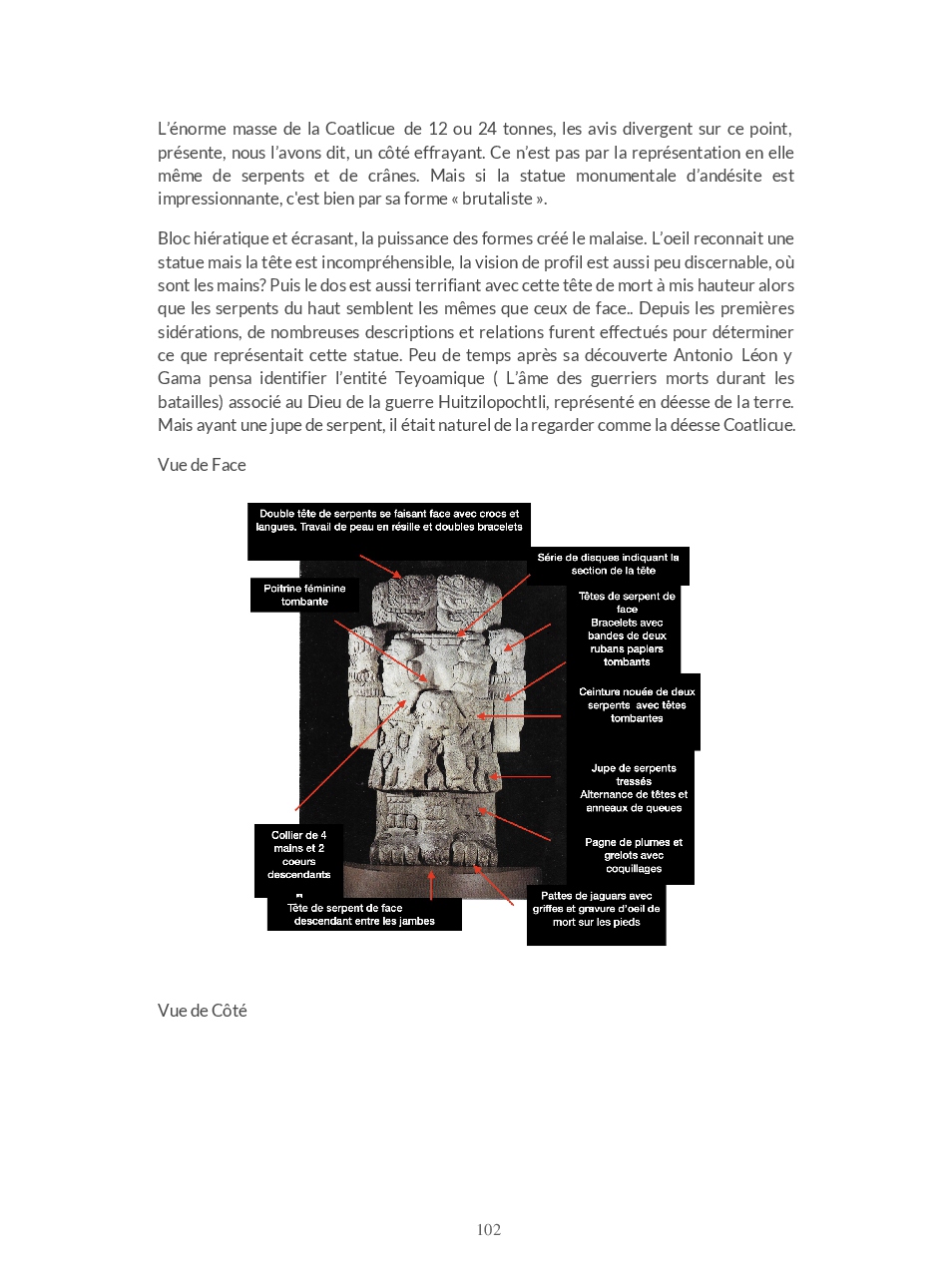 L'énorme masse de la Coatlicue de 12 ou 24 tonnes, les avis divergent sur ce point, présente, nous l'avons dit, un côté effrayant. Ce n'est pas par la représentation en elle même de serpents et de crânes. Mais si la statue monumentale d'andésite est impressionnante, c'est bien par sa forme « brutaliste ».

Bloc hiératique et écrasant, la puissance des formes créé le malaise. L'oeil reconnait une statue mais la tête est incompréhensible, la vision de profil est aussi peu discernable, où sont les mains? Puis le dos est aussi terrifiant avec cette tête de mort à mis hauteur alors que les serpents du haut semblent les mêmes que ceux de face.. Depuis les premières sidérations, de nombreuses descriptions et relations furent effectués pour déterminer ce que représentait cette statue. Peu de temps après sa découverte Antonio Léon y Gama pensa identifier l'entité Teyoamique ( L'âme des guerriers morts durant les batailles) associé au Dieu de la guerre Huitzilopochtli, représenté en déesse de la terre. Mais ayant une jupe de serpent, il était naturel de la regarder comme la déesse Coatlicue.

Vue de Face

Double tête de serpents se faisant face avec crocs et langues. Travail de peau en résille et doubles bracelets

Série de disques indiquant la section de la tête

Poitrine féminine tombante

Têtes de serpent de face
Bracelets avec bandes de deux rubans papiers tombants

Ceinture nouée de deux serpents avec têtes tombantes

Jupe de serpents tressés
Alternance de têtes et anneaux de queues

Pagne de plumes et grelots avec coquillages

Collier de 4 mains et 2 coeurs descendants

Tête de serpent de face descendant entre les jambes

Pattes de jaguars avec griffes et gravure d'oeil de mort sur les pieds

Vue de Côté

102