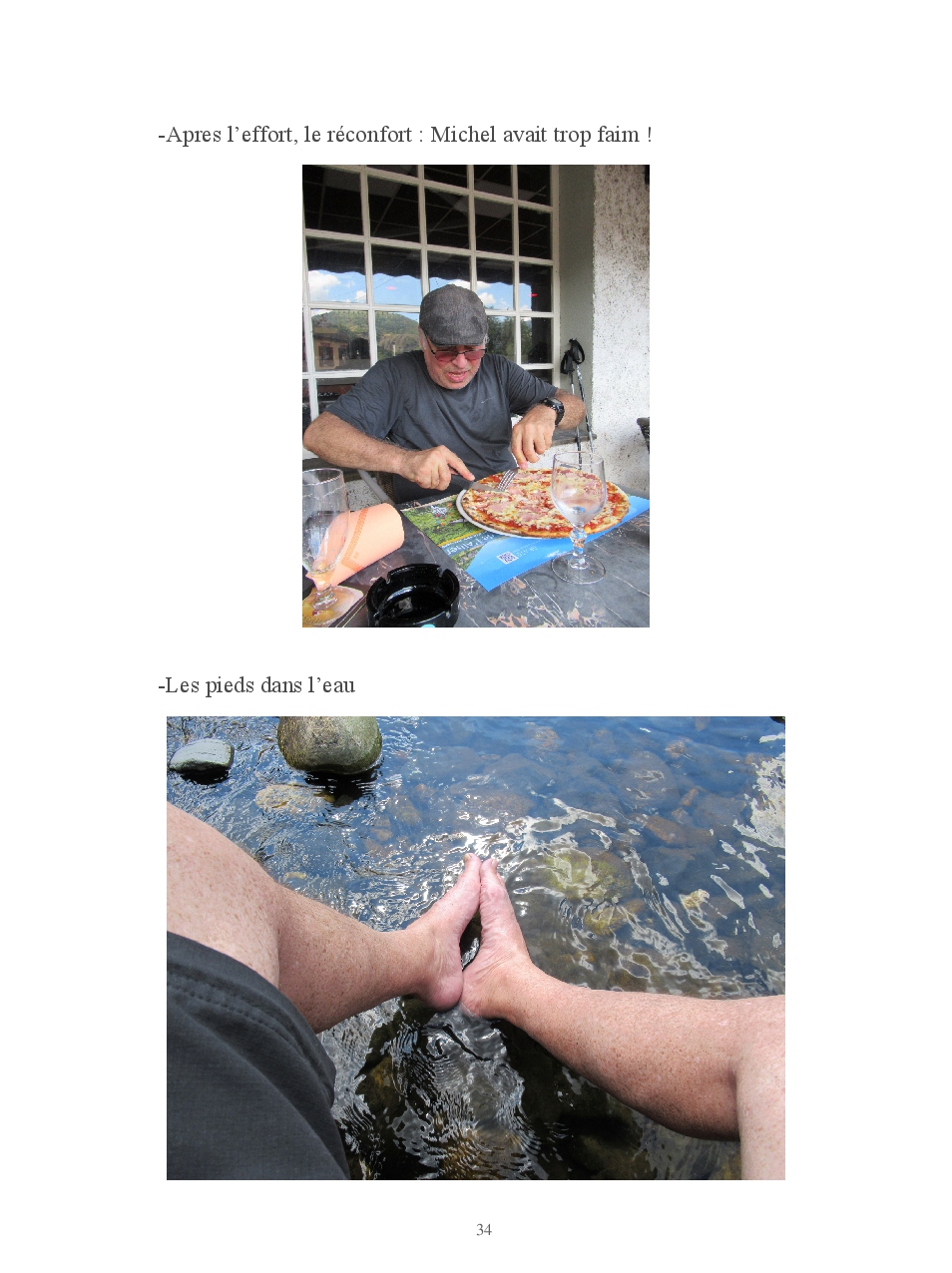 -Apres l’effort, le réconfort : Michel avait trop faim !

-Les pieds dans l’eau

34