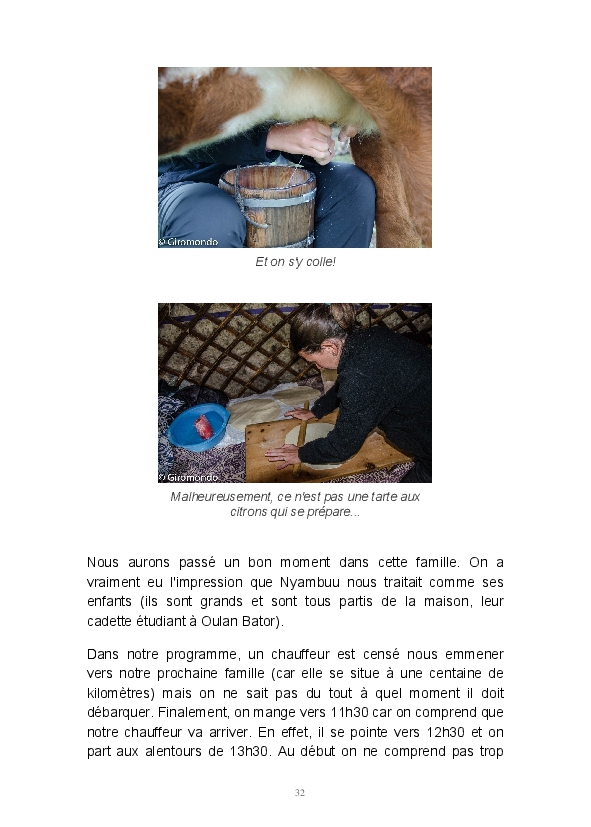 © Giromondo

Et on s'y colle!

© Giromondo

Malheureusement, ce n'est pas une tarte aux citrons qui se prépare...

Nous aurons passé un bon moment dans cette famille. On a vraiment eu l'impression que Nyambuu nous traitait comme ses enfants (ils sont grands et sont tous partis de la maison, leur cadette étudiant à Oulan Bator).

Dans notre programme, un chauffeur est censé nous emmener vers notre prochaine famille (car elle se situe à une centaine de kilomètres) mais on ne sait pas du tout à quel moment il doit débarquer. Finalement, on mange vers 11h30 car on comprend que notre chauffeur va arriver. En effet, il se pointe vers 12h30 et on part aux alentours de 13h30. Au début on ne comprend pas trop

32