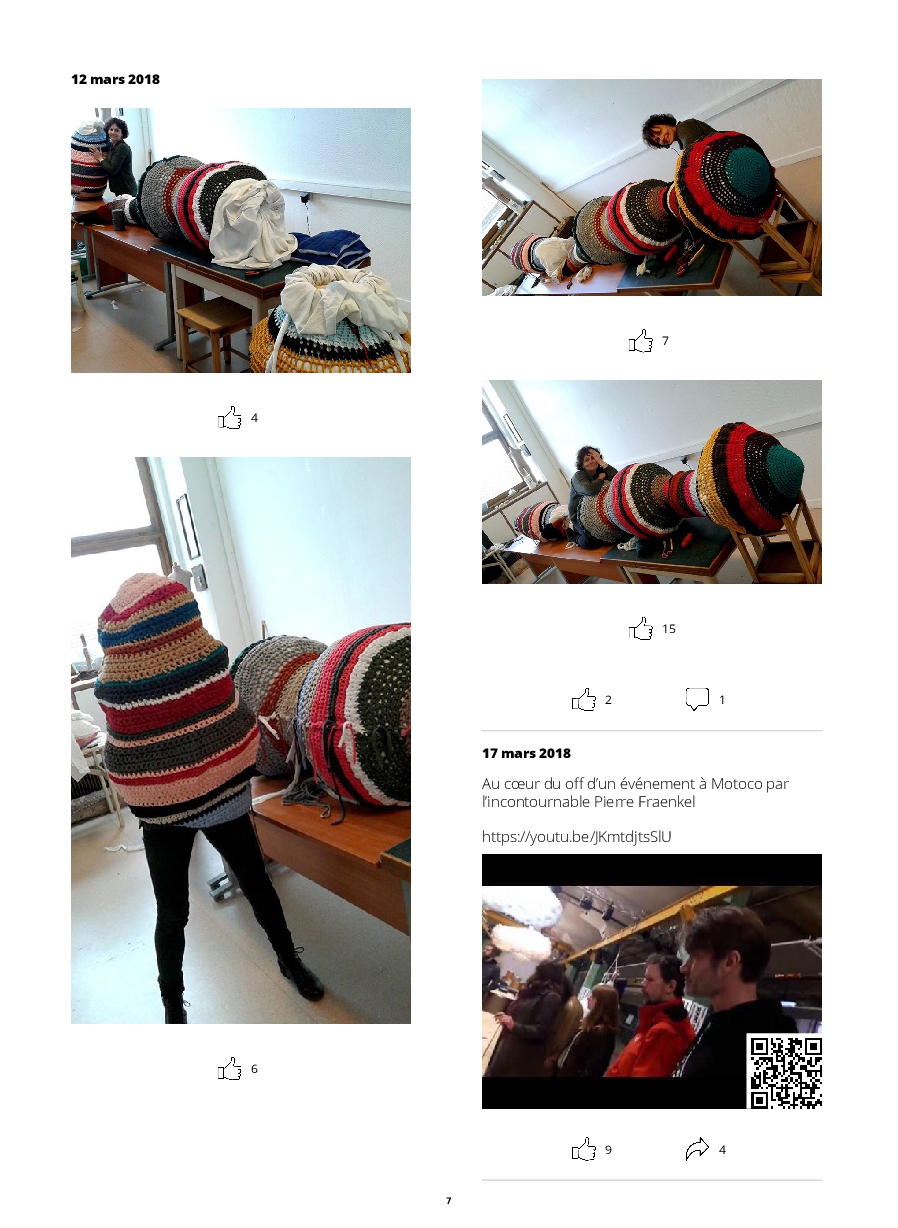 12 mars 2018

4

6

7

15

2 1

17 mars 2018

Au cœur du off d'un événement à Motoco par l'incontournable Pierre Fraenkel

https://youtu.be/JKmtdjtsSlU

9 4

7