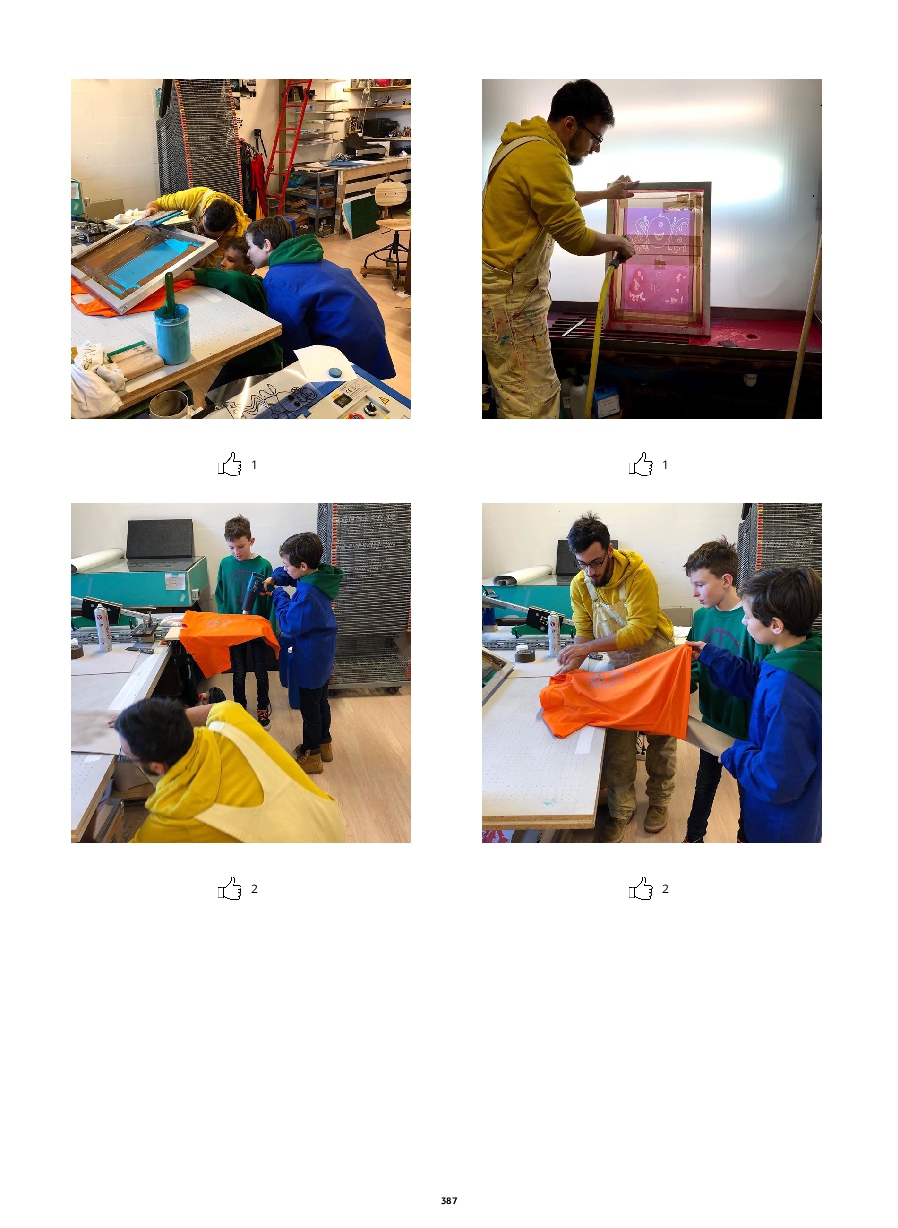 1

1

2

2

387