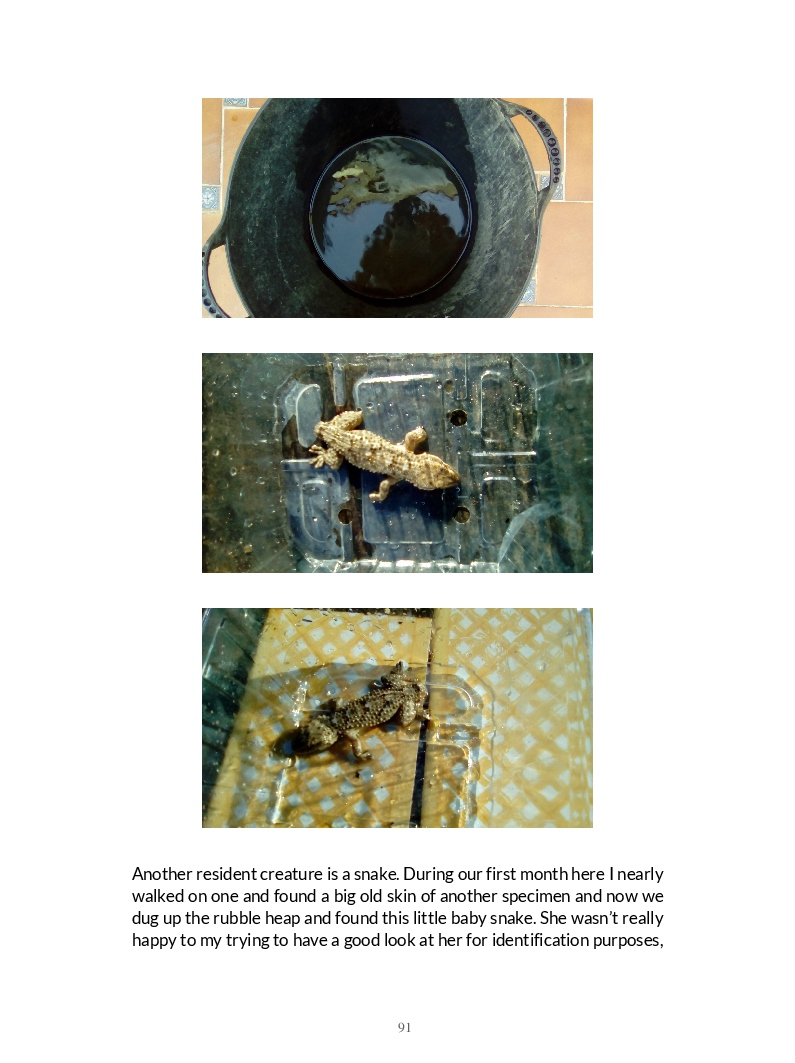 Another resident creature is a snake. During our first month here I nearly walked on one and found a big old skin of another specimen and now we dug up the rubble heap and found this little baby snake. She wasn't really happy to my trying to have a good look at her for identification purposes,

91