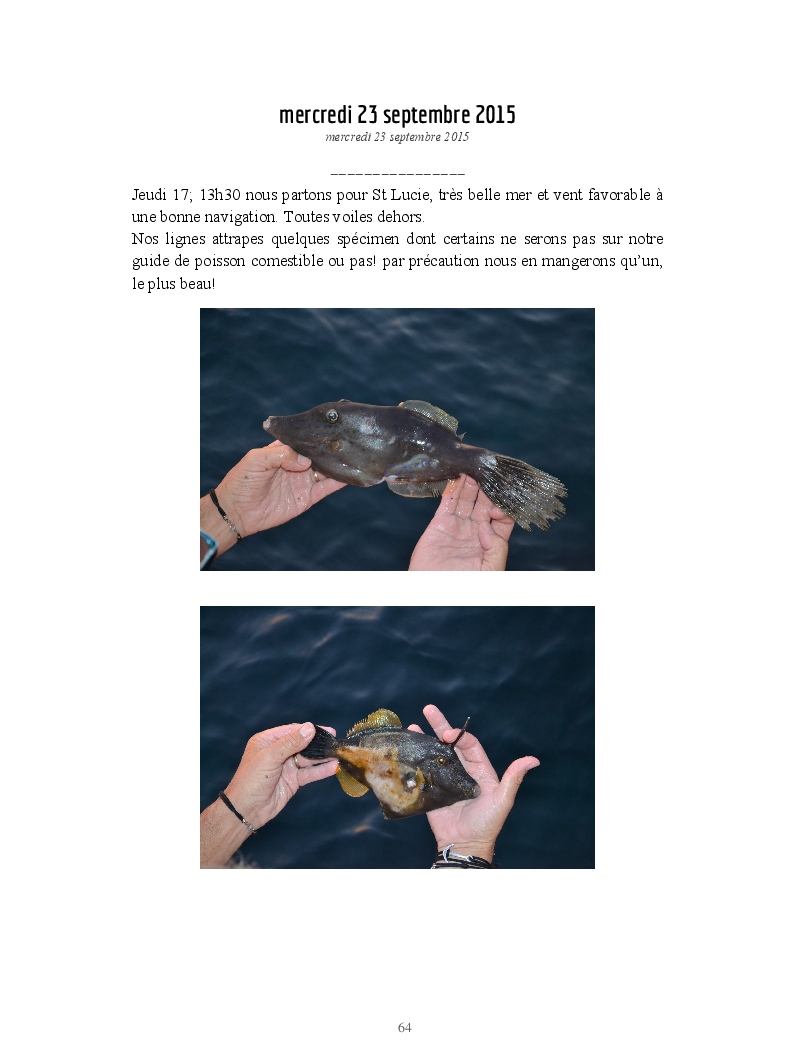 mercredi 23 septembre 2015

mercredi 23 septembre 2015

_______________

Jeudi 17; 13h30 nous partons pour St Lucie, très belle mer et vent favorable à une bonne navigation. Toutes voiles dehors.

Nos lignes attrapes quelques spécimen dont certains ne serons pas sur notre guide de poisson comestible ou pas! par précaution nous en mangerons qu'un, le plus beau!

64