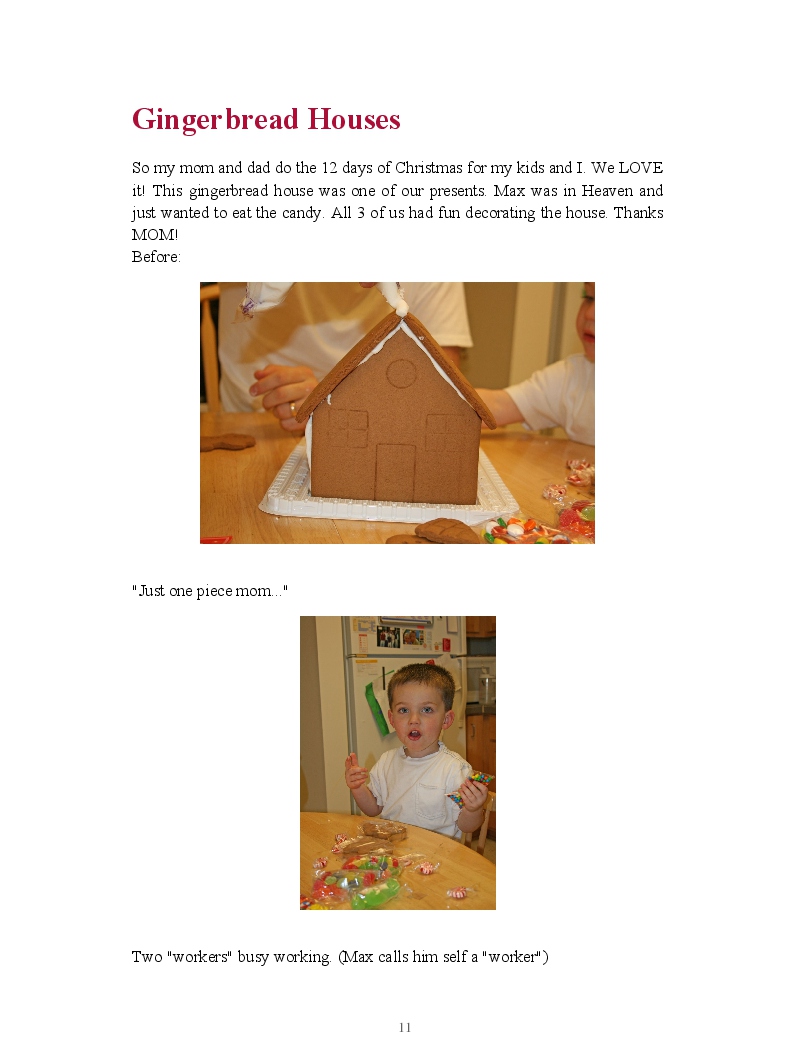 Gingerbread Houses

So my mom and dad do the 12 days of Christmas for my kids and I. We LOVE it! This gingerbread house was one of our presents. Max was in Heaven and just wanted to eat the candy. All 3 of us had fun decorating the house. Thanks MOM!
Before:

"Just one piece mom..."

Two "workers" busy working. (Max calls him self a "worker")

11