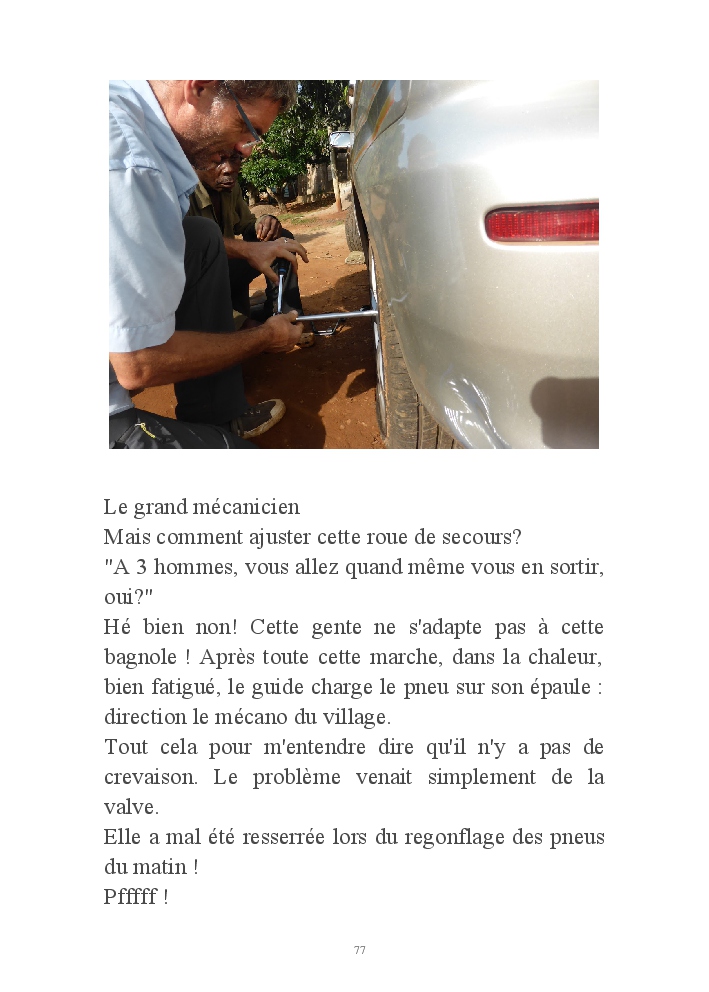 Le grand mécanicien
Mais comment ajuster cette roue de secours?
"A 3 hommes, vous allez quand même vous en sortir, oui?"
Hé bien non! Cette gente ne s'adapte pas à cette bagnole ! Après toute cette marche, dans la chaleur, bien fatigué, le guide charge le pneu sur son épaule : direction le mécano du village.
Tout cela pour m'entendre dire qu'il n'y a pas de crevaison. Le problème venait simplement de la valve.
Elle a mal été resserrée lors du regonflage des pneus du matin !
Pfffff !

77