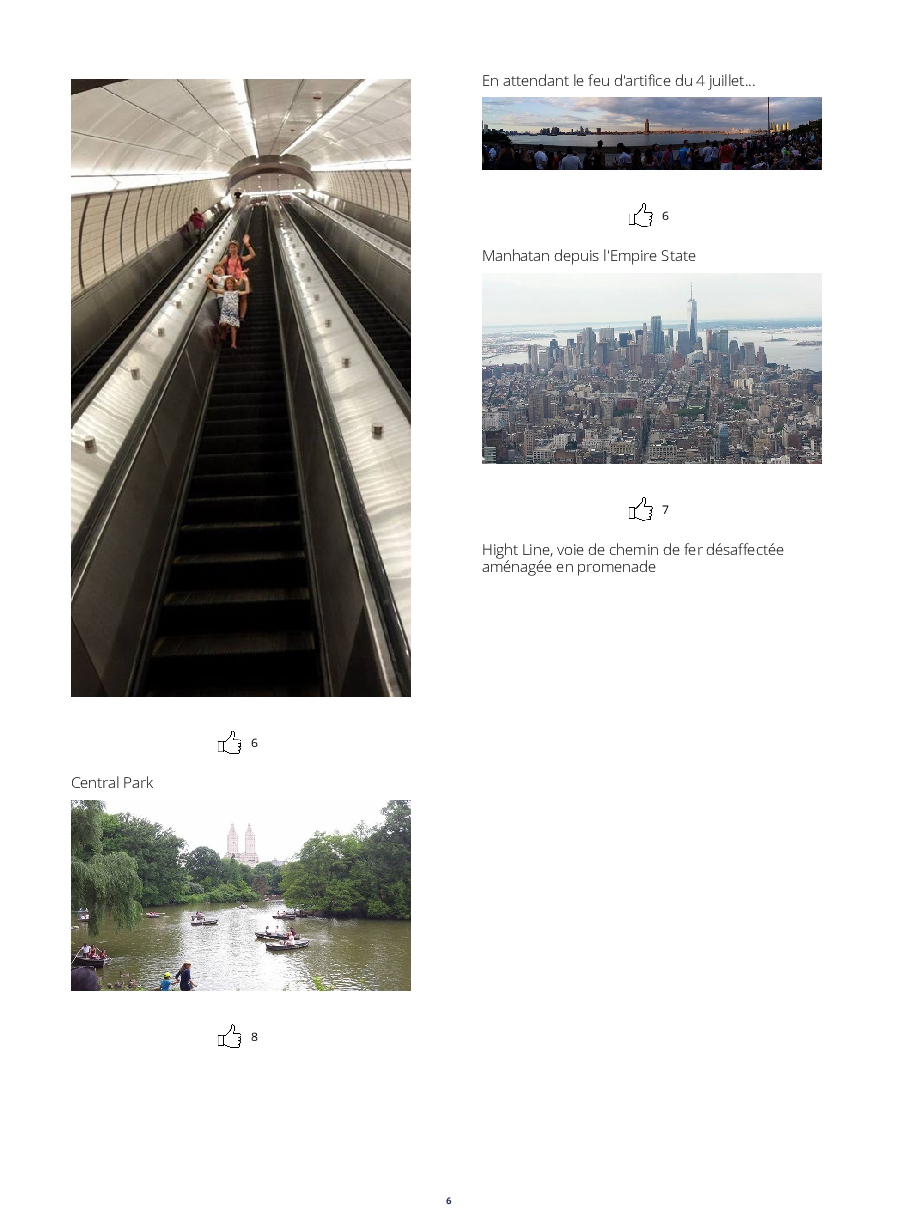 6

Central Park

8

En attendant le feu d'artifice du 4 juillet...

6

Manhatan depuis l'Empire State

7

Hight Line, voie de chemin de fer désaffectée aménagée en promenade

6