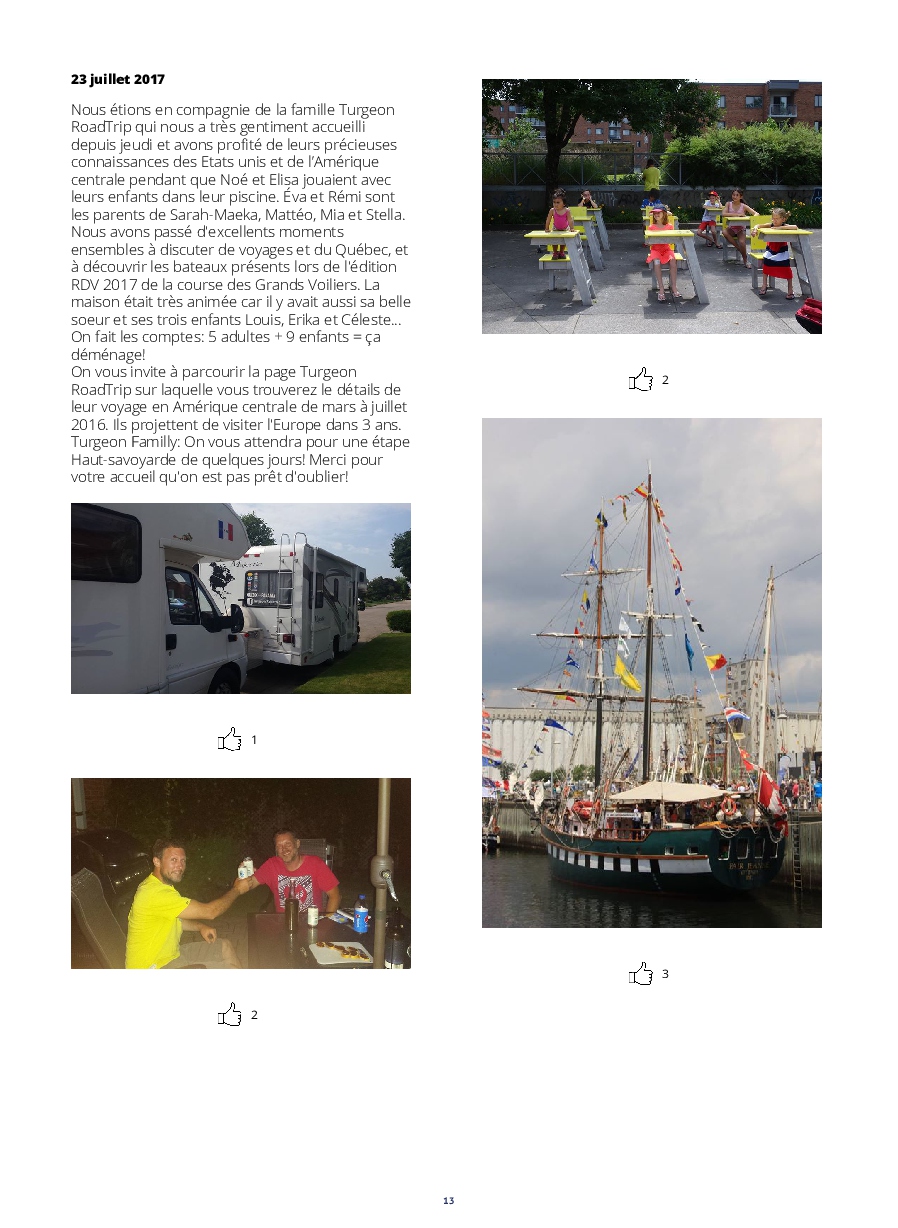 23 juillet 2017

Nous étions en compagnie de la famille Turgeon RoadTrip qui nous a très gentiment accueilli depuis jeudi et avons profité de leurs précieuses connaissances des Etats unis et de l'Amérique centrale pendant que Noé et Elisa jouaient avec leurs enfants dans leur piscine. Éva et Rémi sont les parents de Sarah-Maeka, Mattéo, Mia et Stella. Nous avons passé d'excellents moments ensembles à discuter de voyages et du Québec, et à découvrir les bateaux présents lors de l'édition RDV 2017 de la course des Grands Voiliers. La maison était très animée car il y avait aussi sa belle soeur et ses trois enfants Louis, Erika et Céleste... On fait les comptes: 5 adultes + 9 enfants = ça déménage!
On vous invite à parcourir la page Turgeon RoadTrip sur laquelle vous trouverez le détails de leur voyage en Amérique centrale de mars à juillet 2016. Ils projettent de visiter l'Europe dans 3 ans. Turgeon Familly: On vous attendra pour une étape Haut-savoyarde de quelques jours! Merci pour votre accueil qu'on est pas prêt d'oublier!

1

2

2

3

13