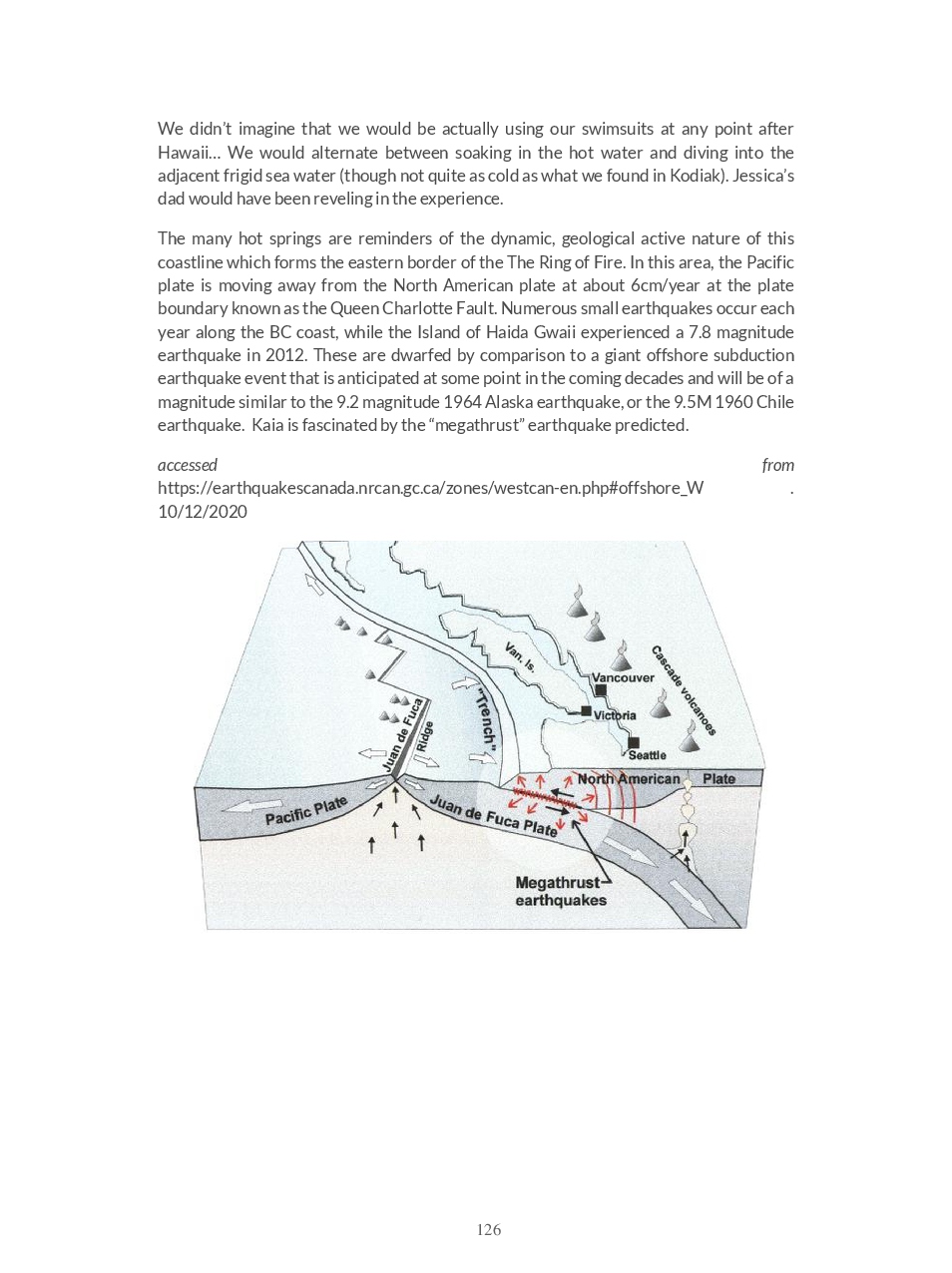 We didn't imagine that we would be actually using our swimsuits at any point after Hawaii… We would alternate between soaking in the hot water and diving into the adjacent frigid sea water (though not quite as cold as what we found in Kodiak). Jessica's dad would have been reveling in the experience.

The many hot springs are reminders of the dynamic, geological active nature of this coastline which forms the eastern border of the The Ring of Fire. In this area, the Pacific plate is moving away from the North American plate at about 6cm/year at the plate boundary known as the Queen Charlotte Fault. Numerous small earthquakes occur each year along the BC coast, while the Island of Haida Gwaii experienced a 7.8 magnitude earthquake in 2012. These are dwarfed by comparison to a giant offshore subduction earthquake event that is anticipated at some point in the coming decades and will be of a magnitude similar to the 9.2 magnitude 1964 Alaska earthquake, or the 9.5M 1960 Chile earthquake. Kaia is fascinated by the "megathrust" earthquake predicted.

accessed from https://earthquakescanada.nrcan.gc.ca/zones/westcan-en.php#offshore_W . 10/12/2020

Van. Is.
Cascade volcanoes
Vancouver
Victoria
Seattle
"Trench"
Juan de Fuca Ridge
North American Plate
Pacific Plate
Juan de Fuca Plate
Megathrust earthquakes

126