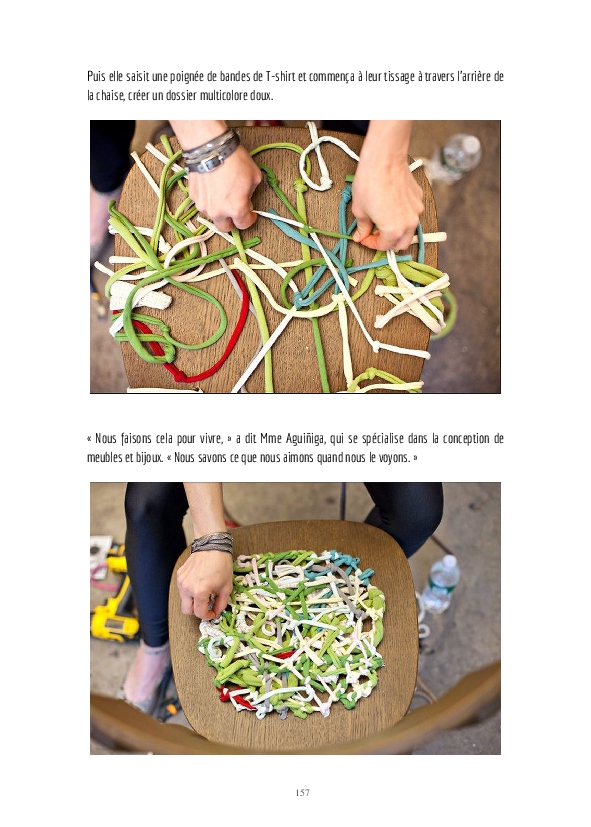 Puis elle saisit une poignée de bandes de T-shirt et commença à leur tissage à travers l'arrière de la chaise, créer un dossier multicolore doux.

« Nous faisons cela pour vivre, » a dit Mme Aguiñiga, qui se spécialise dans la conception de meubles et bijoux. « Nous savons ce que nous aimons quand nous le voyons. »

157