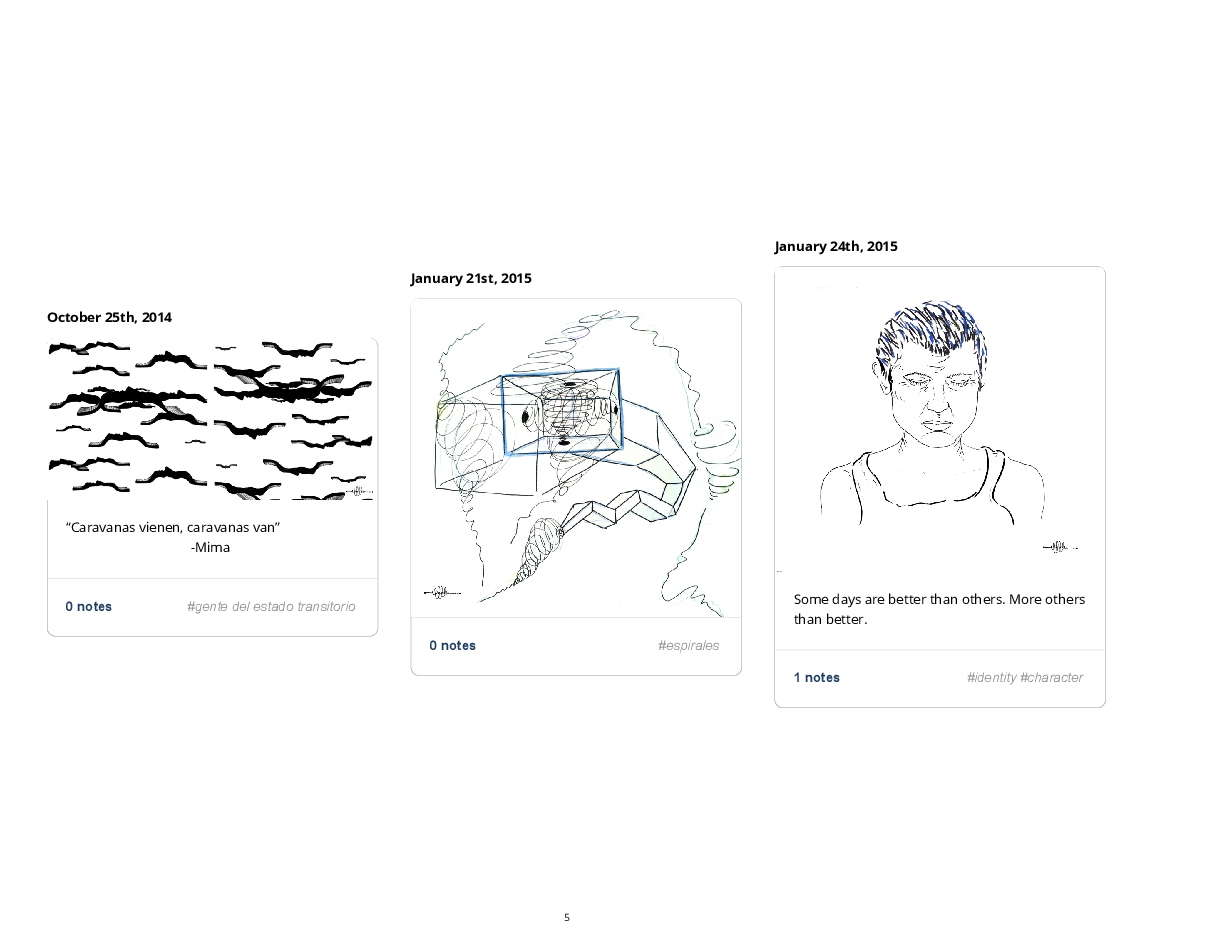 October 25th, 2014

“Caravanas vienen, caravanas van”
-Mima

0 notes #gente del estado transitorio

January 21st, 2015

0 notes #espirales

January 24th, 2015

Some days are better than others. More others than better.

1 notes #identity #character

5