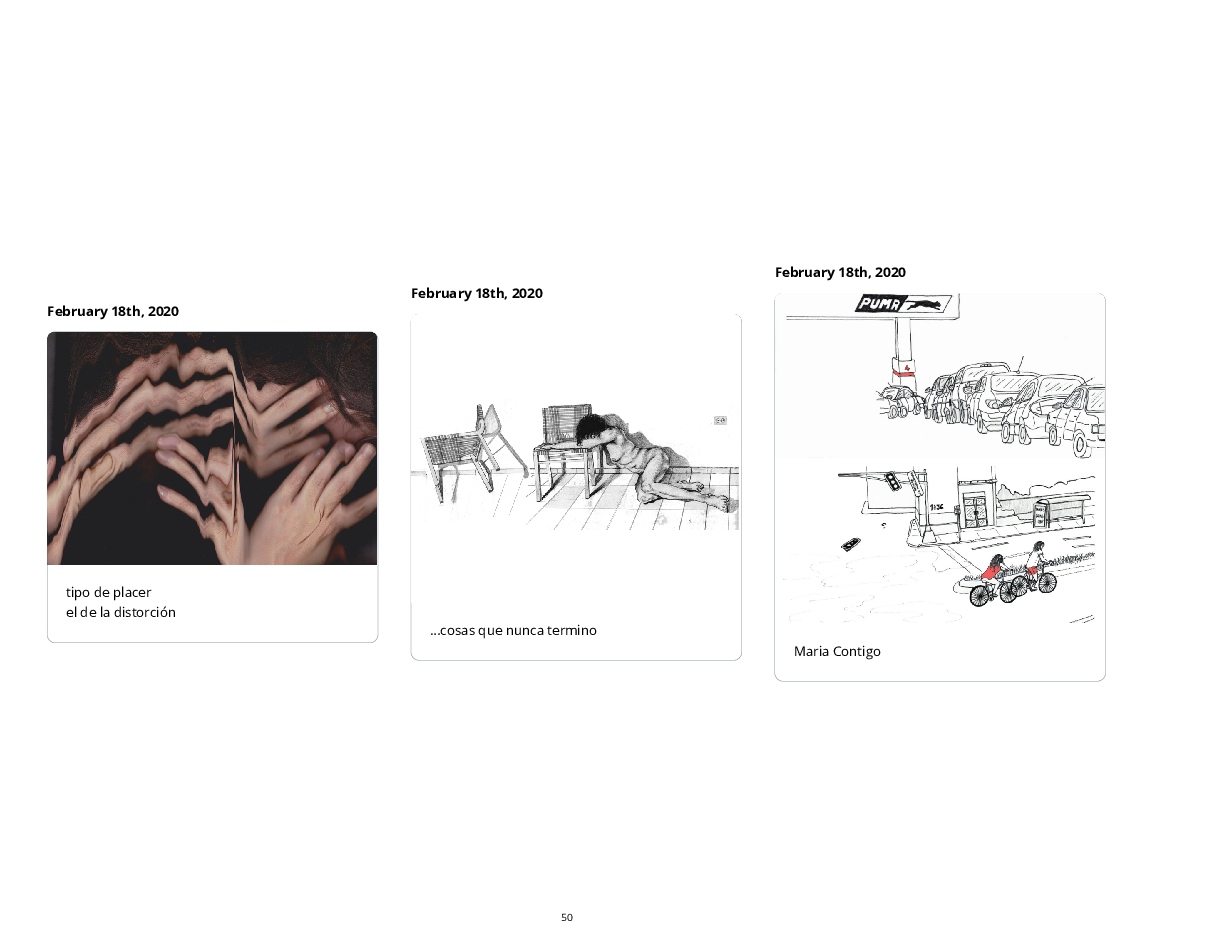 February 18th, 2020

tipo de placer
el de la distorción

February 18th, 2020

...cosas que nunca termino

February 18th, 2020

PUMA

Maria Contigo

50