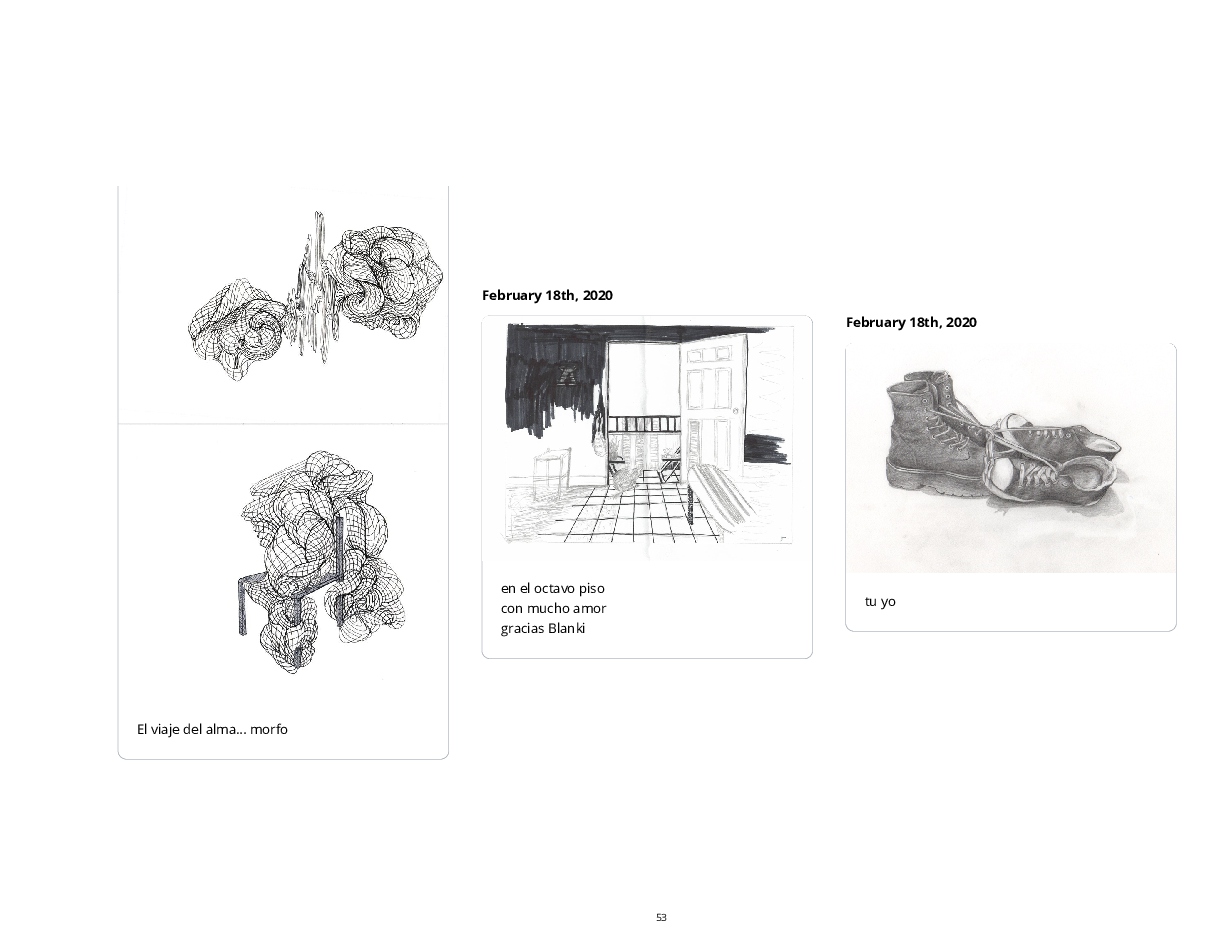 El viaje del alma... morfo

February 18th, 2020

en el octavo piso
con mucho amor
gracias Blanki

February 18th, 2020

tu yo

53