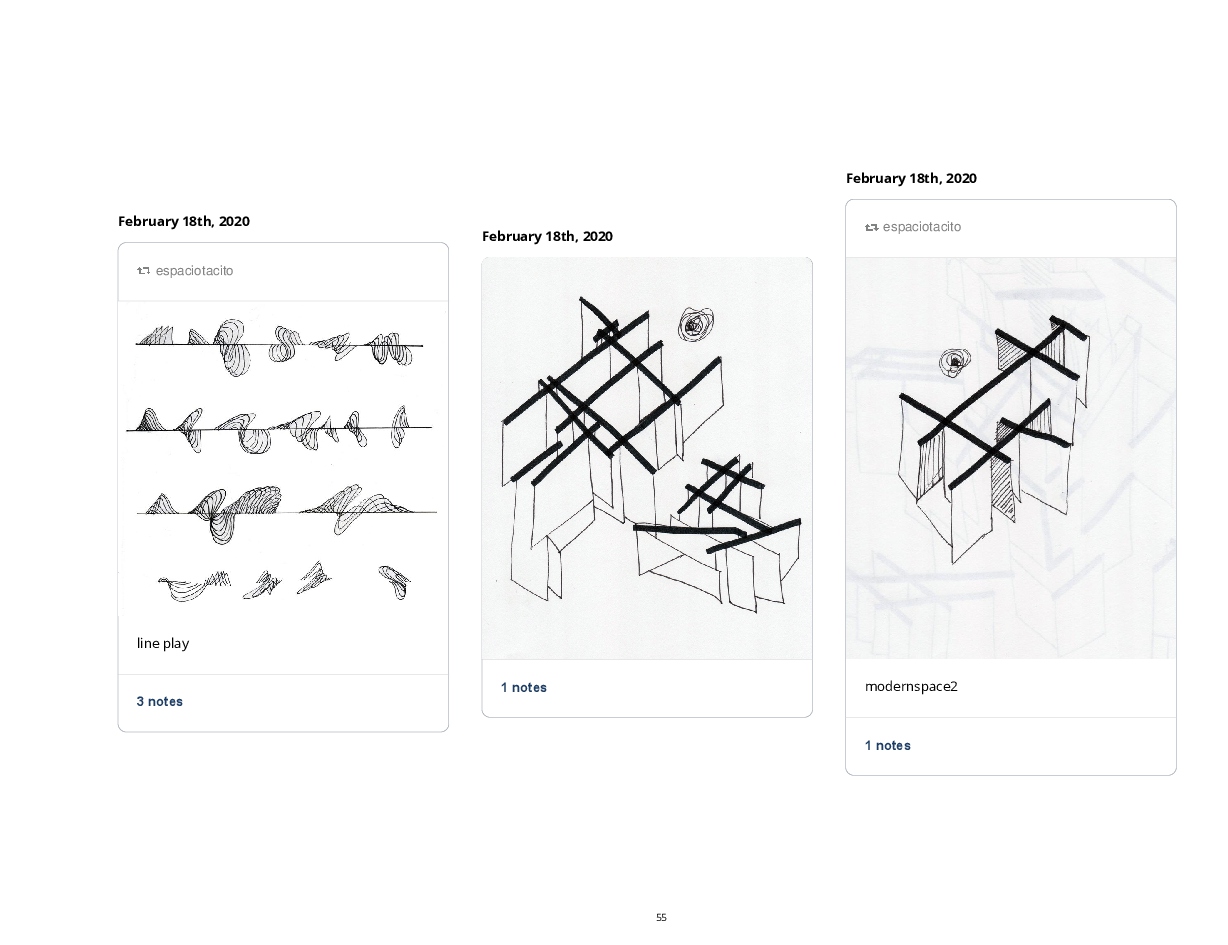 February 18th, 2020

espaciotacito

line play

3 notes

February 18th, 2020

1 notes

February 18th, 2020

espaciotacito

modernspace2

1 notes

55