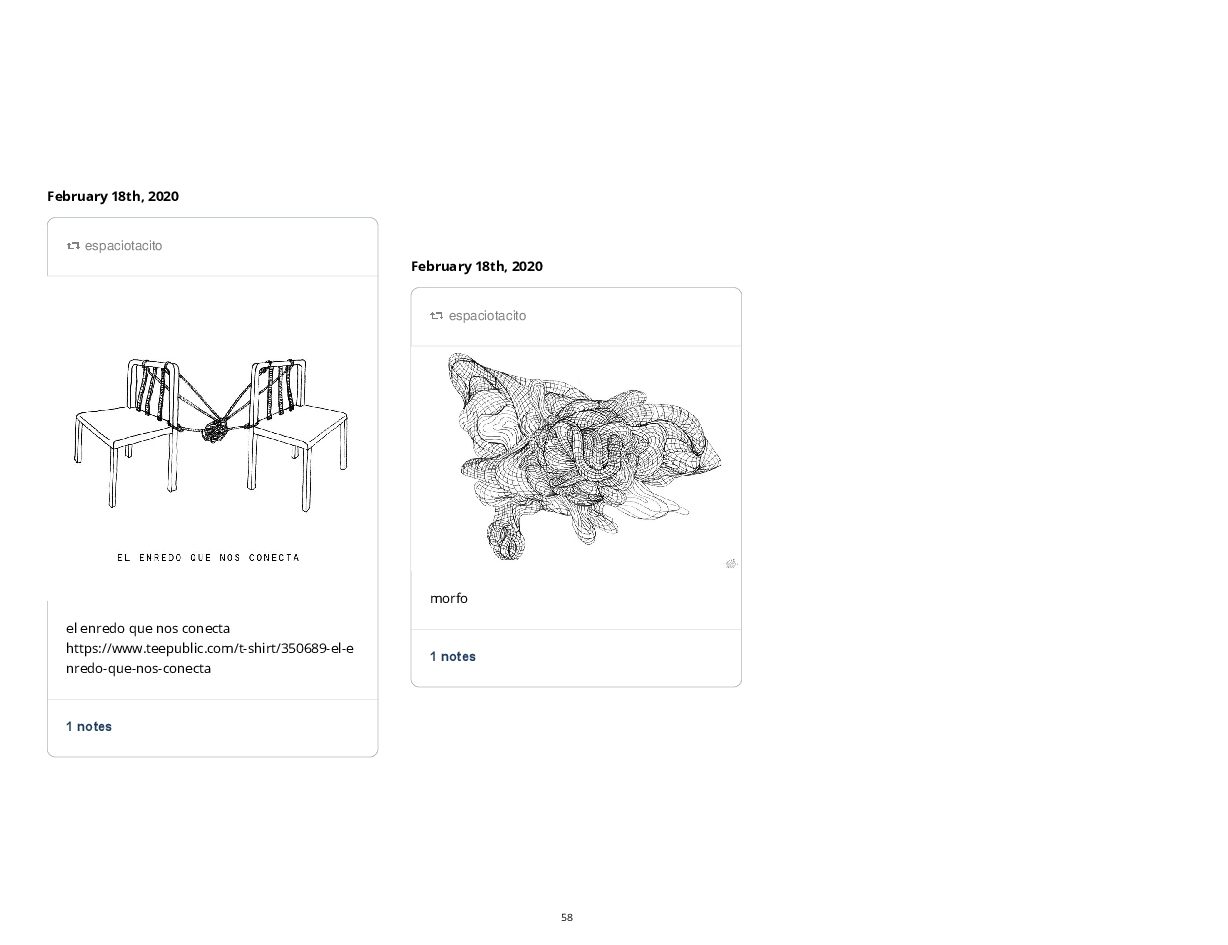 February 18th, 2020

espaciotacito

EL ENREDO QUE NOS CONECTA

el enredo que nos conecta https://www.teepublic.com/t-shirt/350689-el-enredo-que-nos-conecta

1 notes

February 18th, 2020

espaciotacito

morfo

1 notes

58