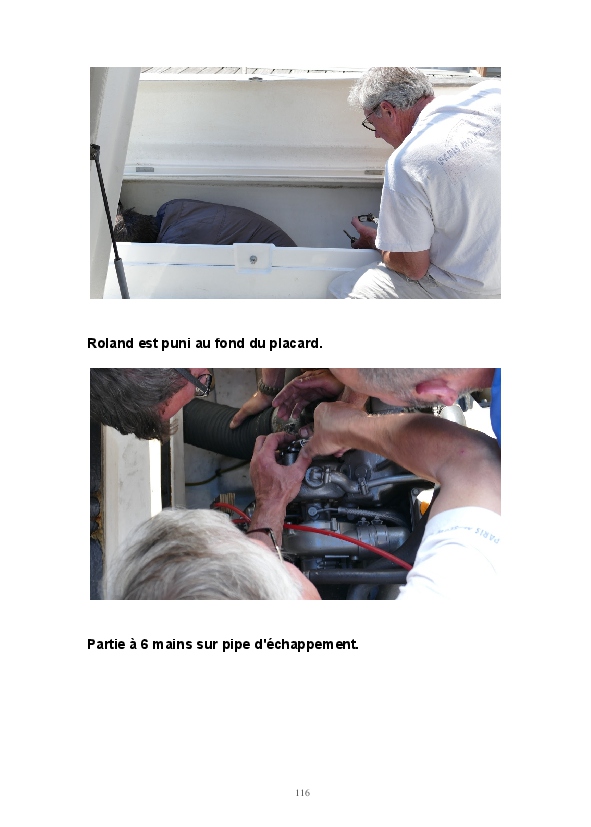 Roland est puni au fond du placard.

Partie à 6 mains sur pipe d'échappement.

116