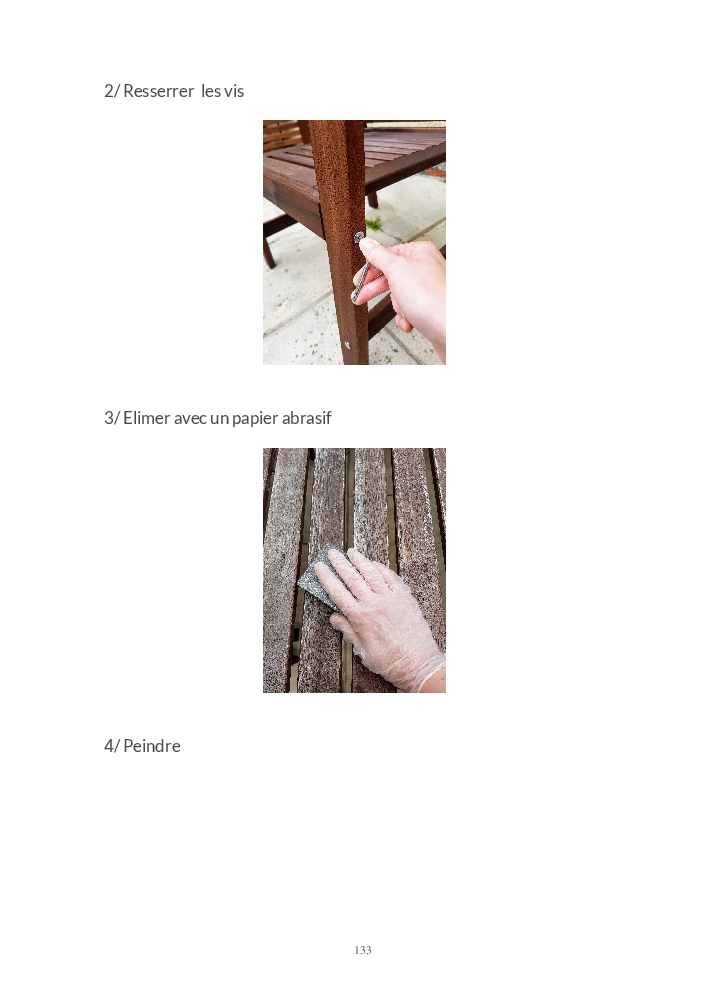 2/ Resserrer les vis

3/ Elimer avec un papier abrasif

4/ Peindre

133