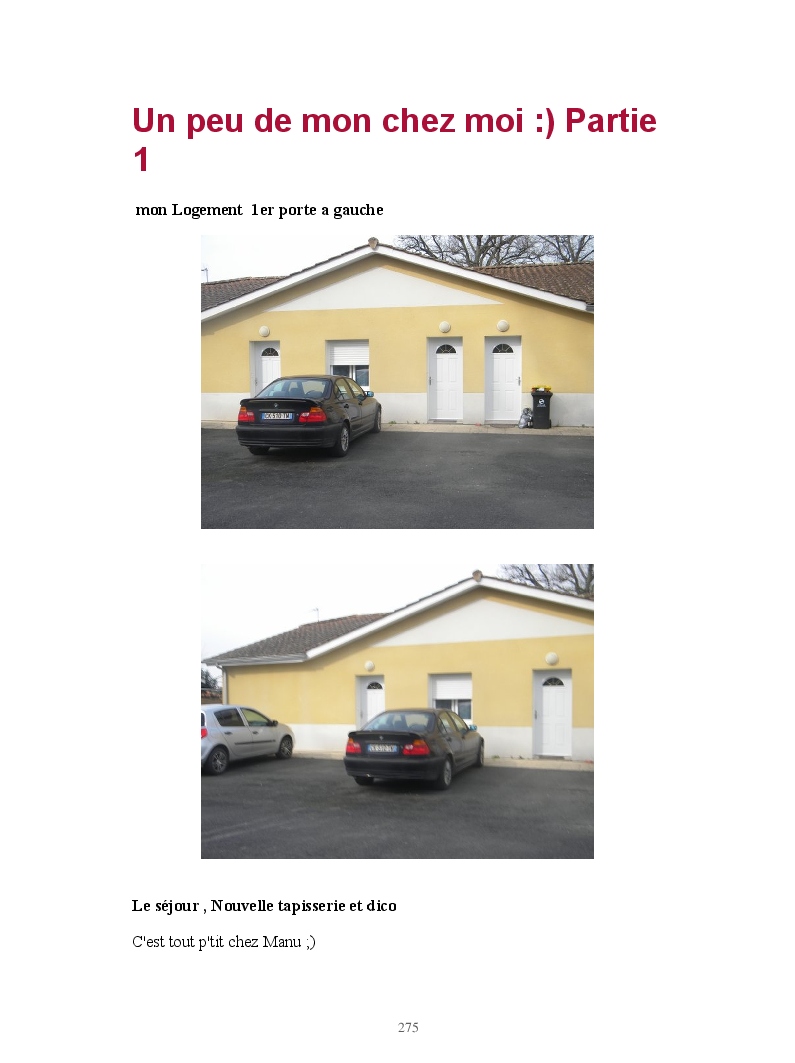 Un peu de mon chez moi :) Partie 1

mon Logement 1er porte a gauche

Le séjour , Nouvelle tapisserie et dico

C'est tout p'tit chez Manu ;)

275