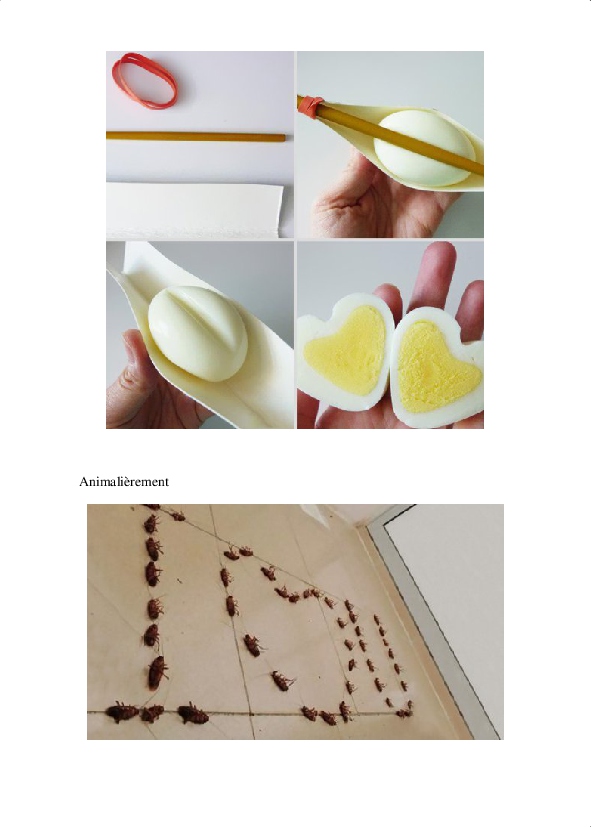 Animalièrement